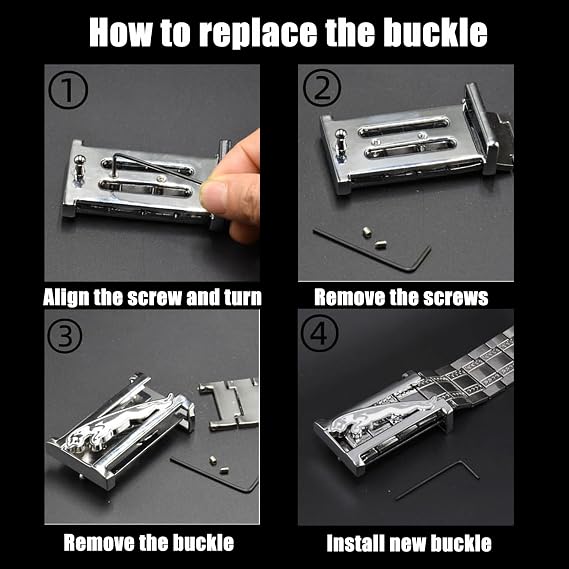 How to replace the buckle

①

Align the screw and turn

②

Remove the screws

③

Remove the buckle

④

Install new buckle