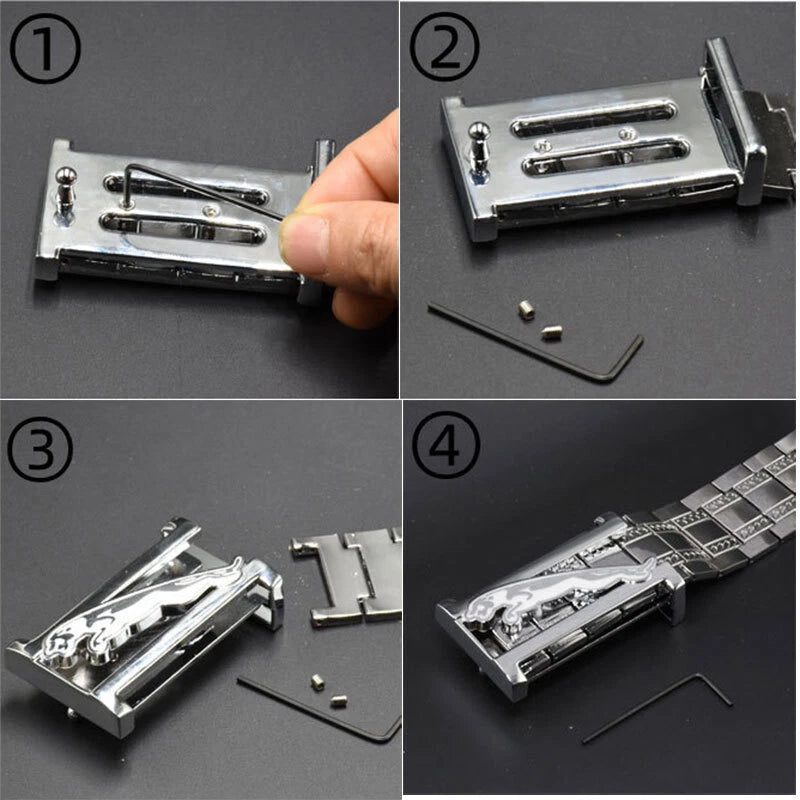 ①
②
③
④